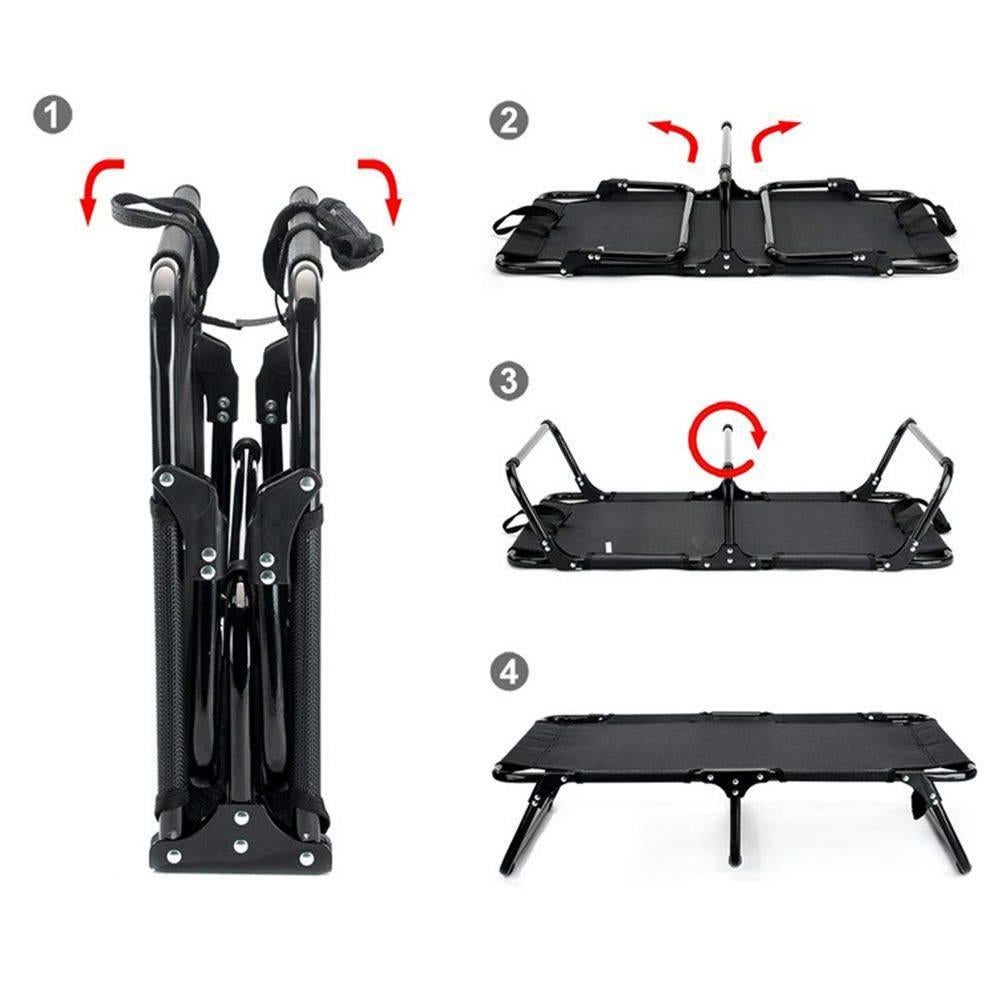 1

2

3

4