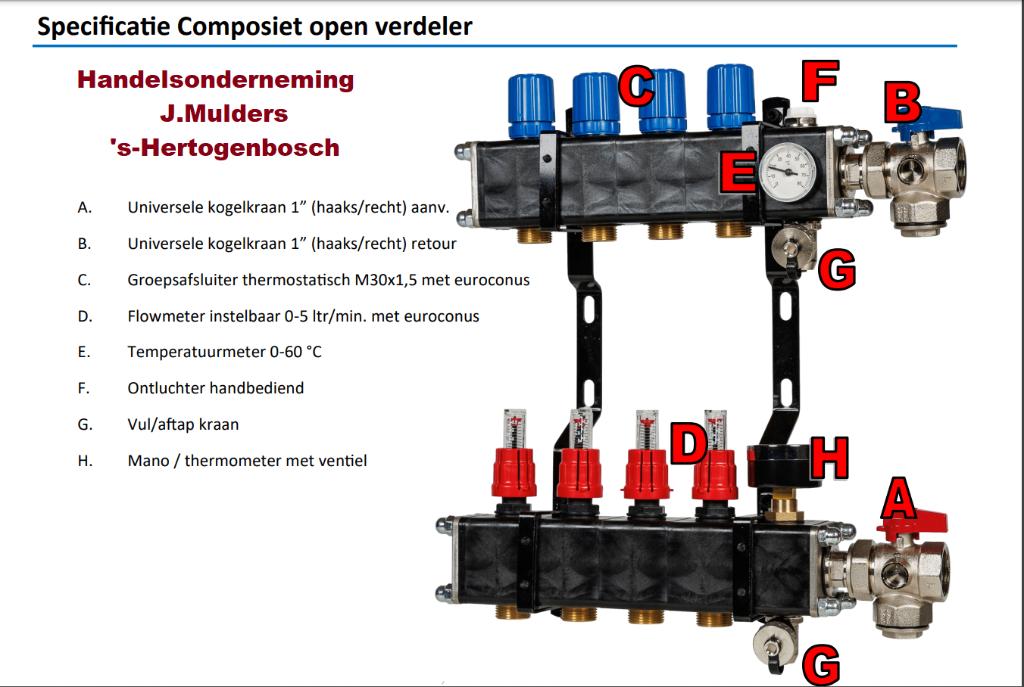 Specificatie Composiet open verdeler

Handelsonderneming
J.Mulders
's-Hertogenbosch

A. Universele kogelkraan 1" (haaks/recht) aanv.

B. Universele kogelkraan 1" (haaks/recht) retour

C. Groepsafsluiter thermostatisch M30x1,5 met euroconus

D. Flowmeter instelbaar 0-5 ltr/min. met euroconus

E. Temperatuurmeter 0-60 °C

F. Ontluchter handbediend

G. Vul/aftap kraan

H. Mano / thermometer met ventiel

C
F
B
E
G
D
H
A
G