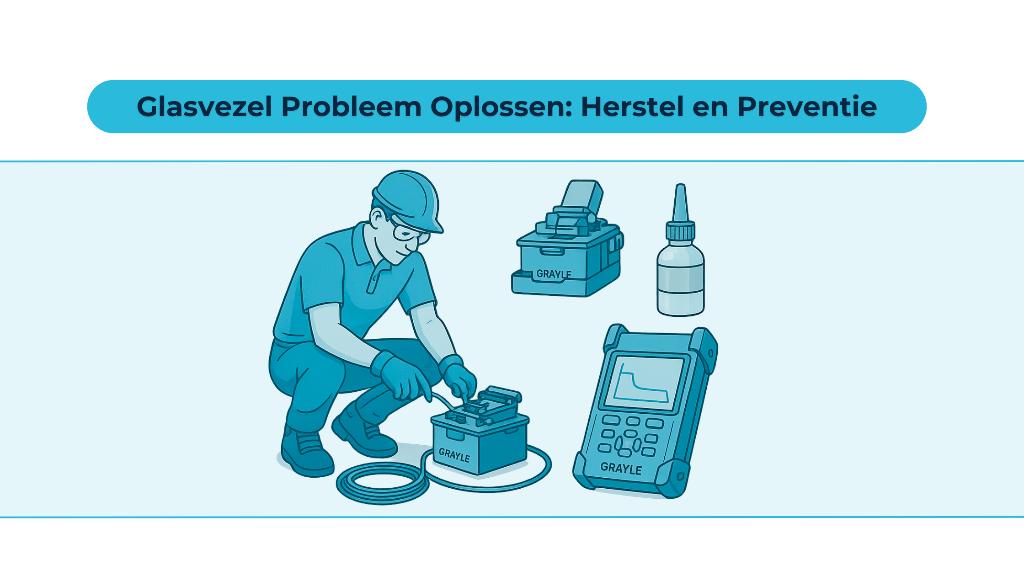 Glasvezel Probleem Oplossen: Herstel en Preventie

GRAYLE

GRAYLE

GRAYLE