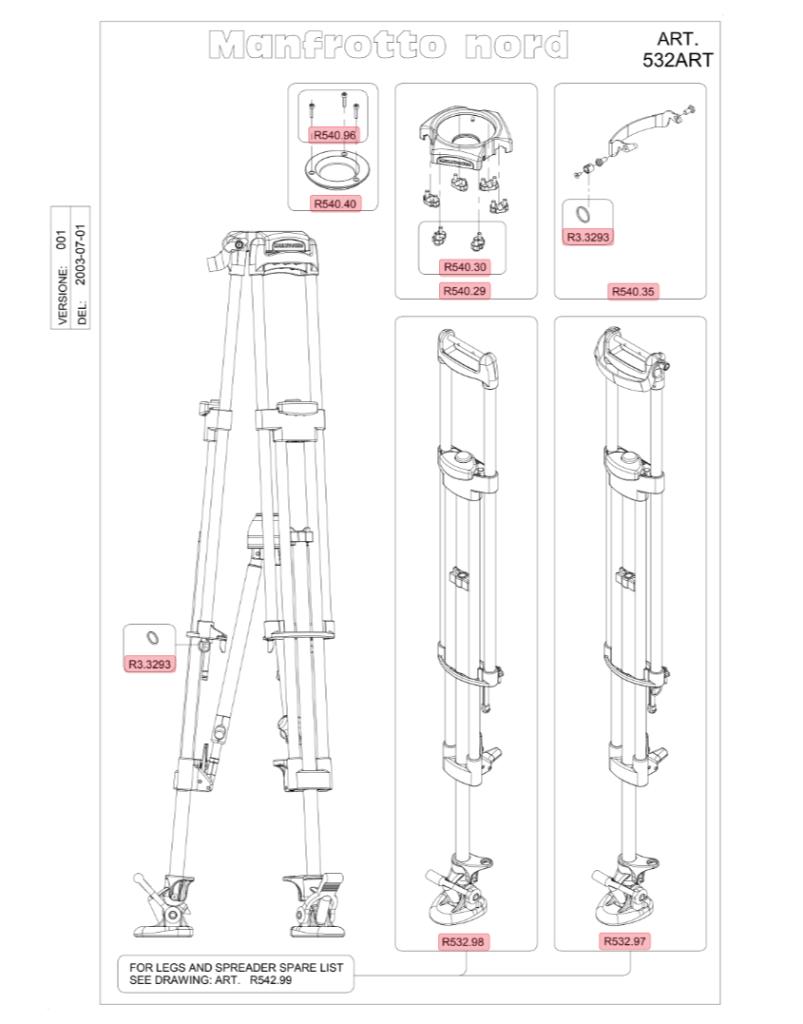 Manfrotto nord

ART.
532ART

VERSIONE: 001
DEL: 2003-07-01

R540.96

R540.40

R540.30

R540.29

R3.3293

R540.35

R3.3293

R532.98

R532.97

FOR LEGS AND SPREADER SPARE LIST
SEE DRAWING: ART. R542.99