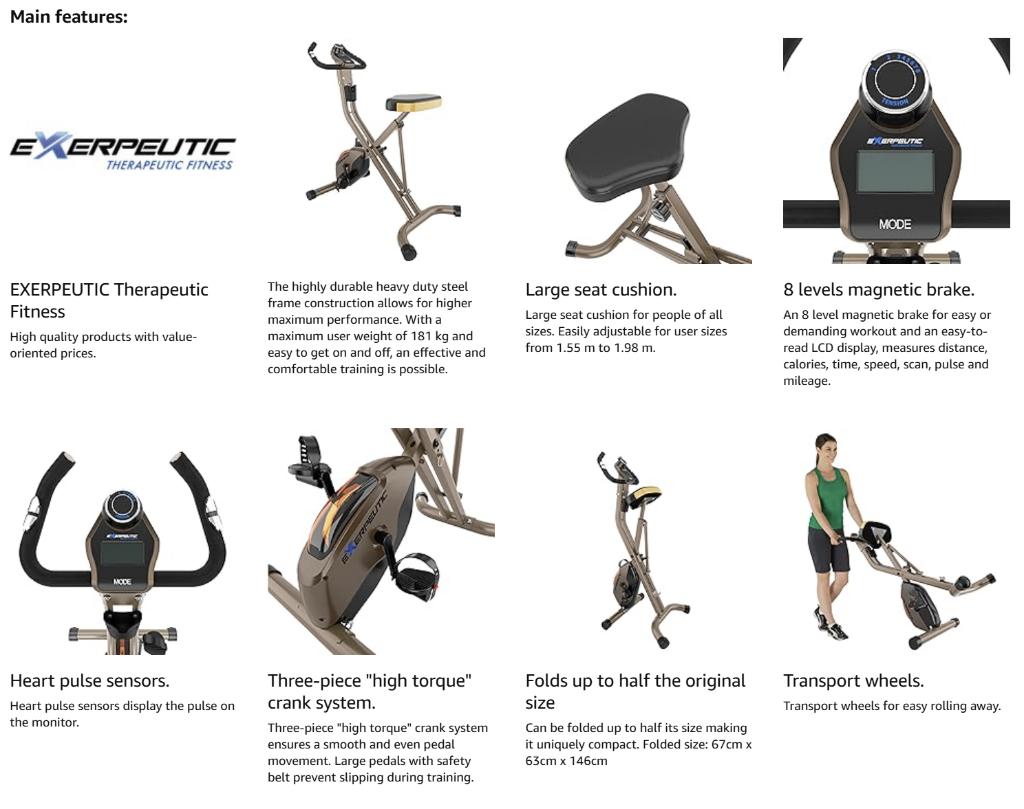 Main features:

EXERPEUTIC
THERAPEUTIC FITNESS

EXERPEUTIC Therapeutic Fitness

High quality products with value-oriented prices.

The highly durable heavy duty steel frame construction allows for higher maximum performance. With a maximum user weight of 181 kg and easy to get on and off, an effective and comfortable training is possible.

Large seat cushion.

Large seat cushion for people of all sizes. Easily adjustable for user sizes from 1.55 m to 1.98 m.

TENSION
EXERPEUTIC
MODE

8 levels magnetic brake.

An 8 level magnetic brake for easy or demanding workout and an easy-to-read LCD display, measures distance, calories, time, speed, scan, pulse and mileage.

MODE

Heart pulse sensors.

Heart pulse sensors display the pulse on the monitor.

EXERPEUTIC

Three-piece "high torque" crank system.

Three-piece "high torque" crank system ensures a smooth and even pedal movement. Large pedals with safety belt prevent slipping during training.

Folds up to half the original size

Can be folded up to half its size making it uniquely compact. Folded size: 67cm x 63cm x 146cm

Transport wheels.

Transport wheels for easy rolling away.