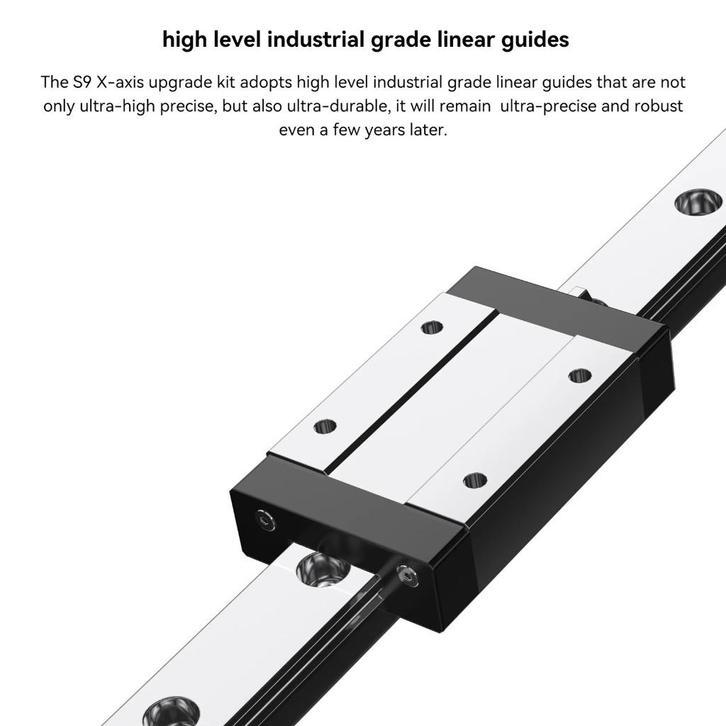 high level industrial grade linear guides

The S9 X-axis upgrade kit adopts high level industrial grade linear guides that are not only ultra-high precise, but also ultra-durable, it will remain ultra-precise and robust even a few years later.