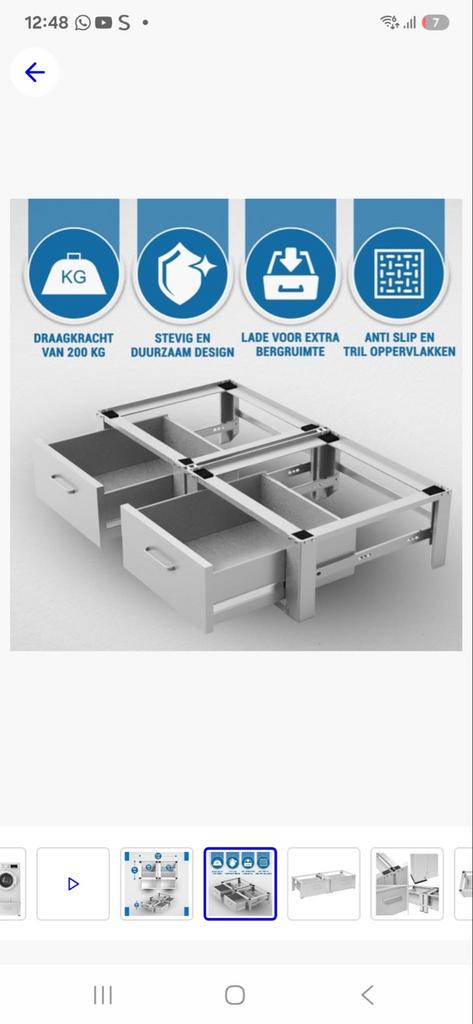 12:48 S •

7

KG

DRAAGKRACHT VAN 200 KG

STEVIG EN DUURZAAM DESIGN

LADE VOOR EXTRA BERGRUIMTE

ANTI SLIP EN TRIL OPPERVLAKKEN