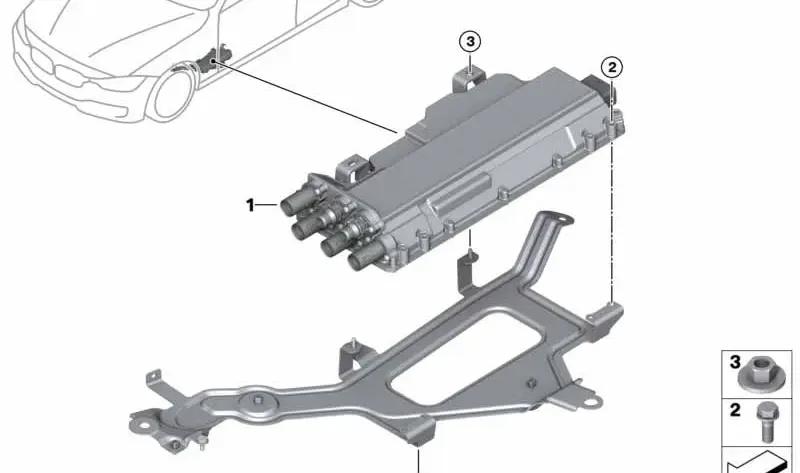 3
2
1
3
2