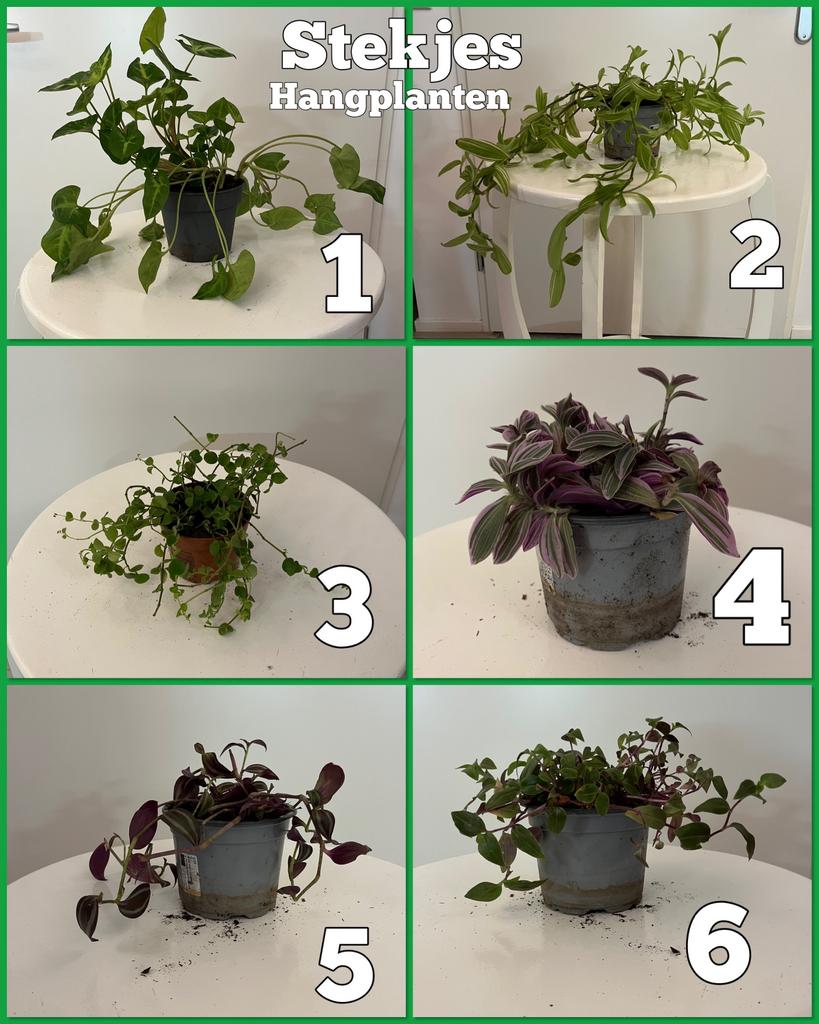 Stekjes
Hangplanten

1

2

3

4

5

6