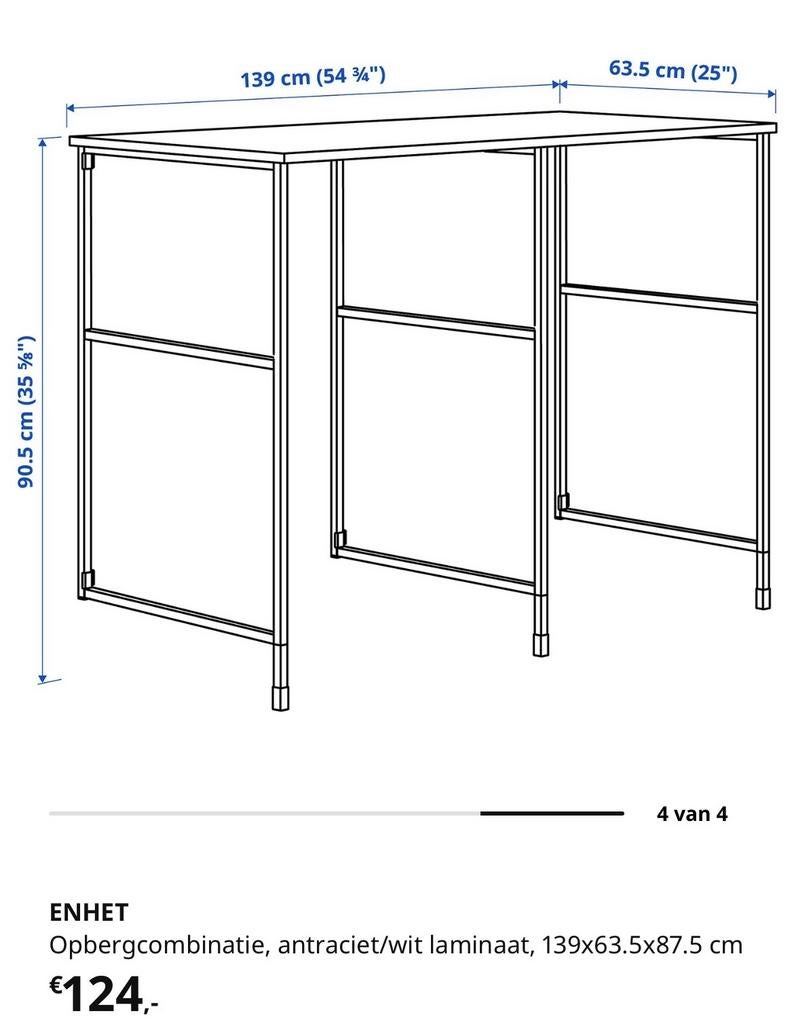 139 cm (54 ¾")

63.5 cm (25")

90.5 cm (35 ⅝")

4 van 4

ENHET
Opbergcombinatie, antraciet/wit laminaat, 139x63.5x87.5 cm
€124,-