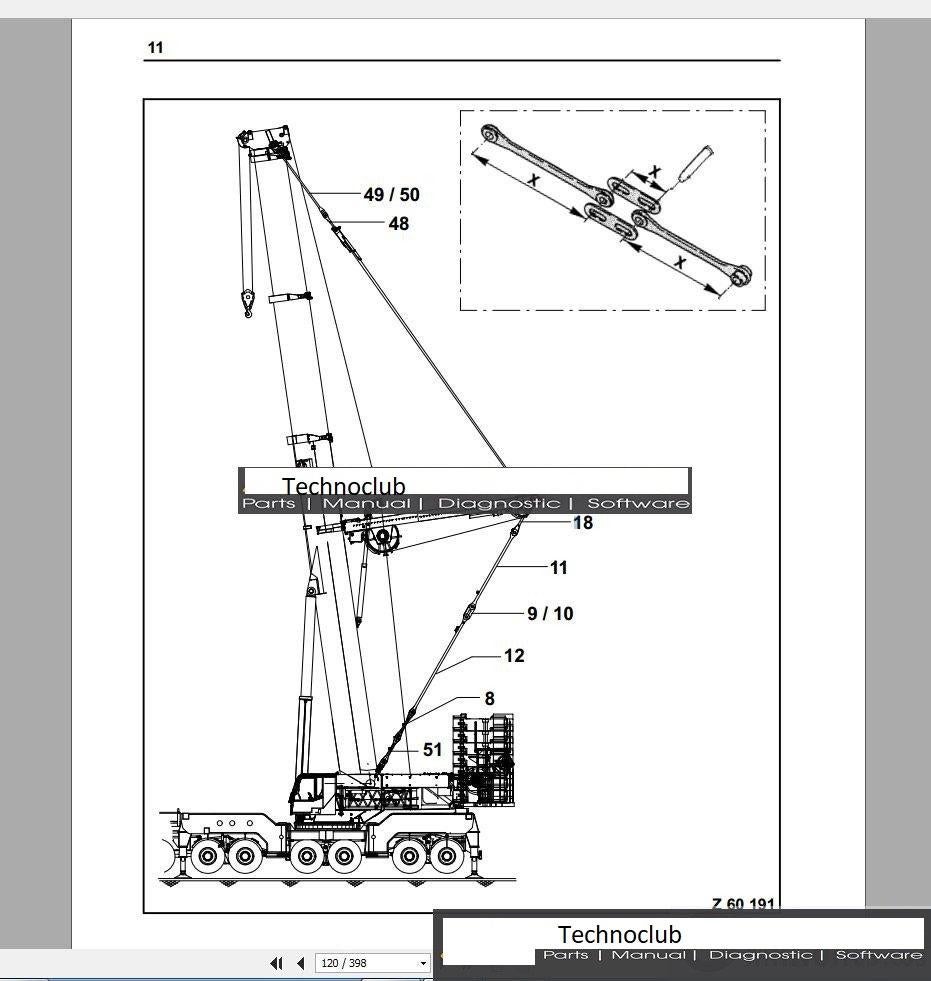 11

X
X
X

49 / 50
48

Technoclub
Parts | Manual | Diagnostic | Software

18
11
9 / 10
12
8
51

Z 60 191

Technoclub
Parts | Manual | Diagnostic | Software

120 / 398