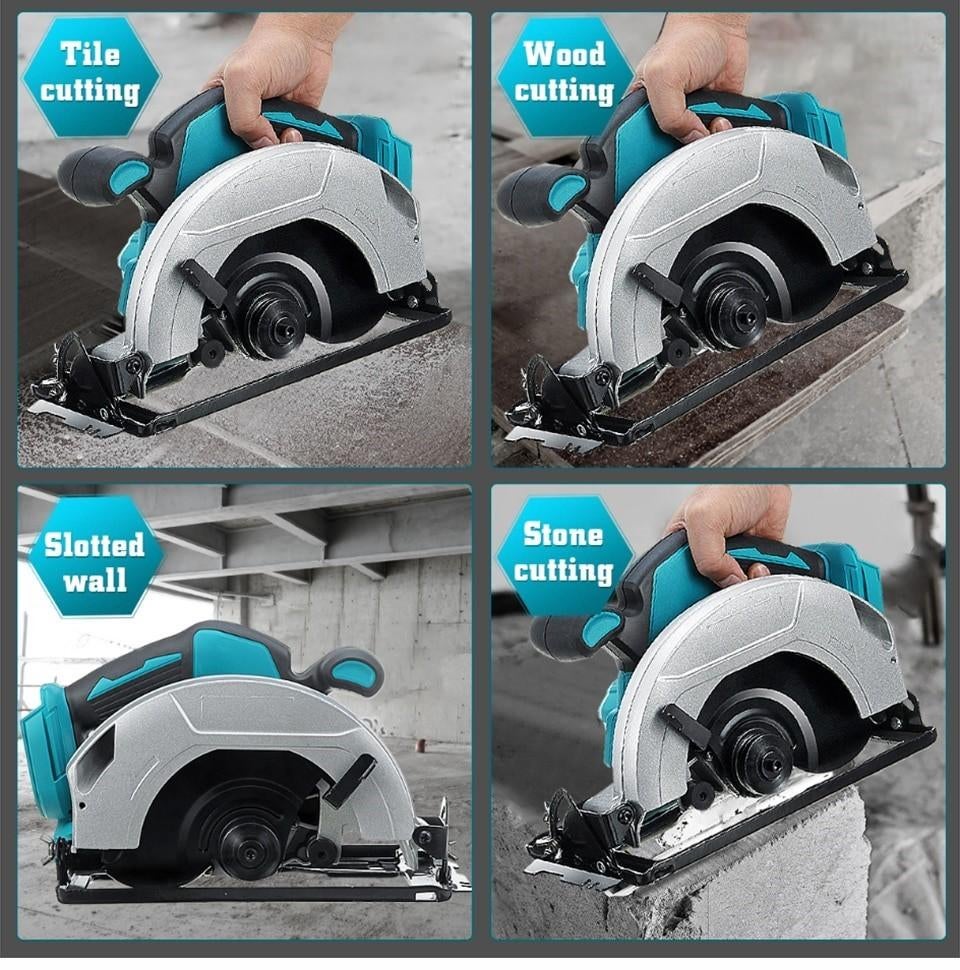 Tile cutting

Wood cutting

Slotted wall

Stone cutting